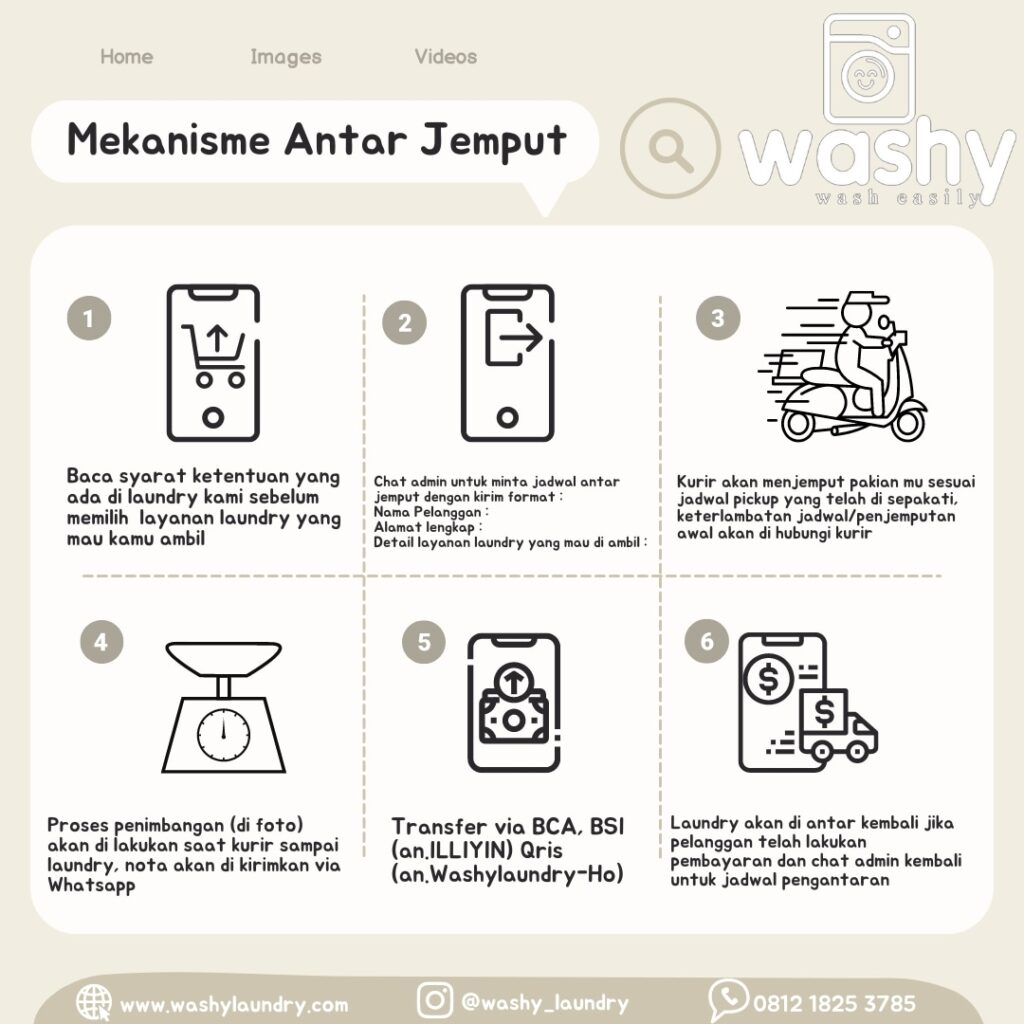 Home Images Videos

Mekanisme Antar Jemput

washy
wash easily

1

Baca syarat ketentuan yang ada di laundry kami sebelum memilih layanan laundry yang mau kamu ambil

2

Chat admin untuk minta jadwal antar jemput dengan kirim format :
Nama Pelanggan :
Alamat lengkap :
Detail layanan laundry yang mau di ambil :

3

Kurir akan menjemput pakian mu sesuai jadwal pickup yang telah di sepakati, keterlambatan jadwal/penjemputan awal akan di hubungi kurir

4

Proses penimbangan (di foto) akan di lakukan saat kurir sampai laundry, nota akan di kirimkan via Whatsapp

5

Transfer via BCA, BSI (an.ILLIYIN) Qris (an.Washylaundry-Ho)

6

Laundry akan di antar kembali jika pelanggan telah lakukan pembayaran dan chat admin kembali untuk jadwal pengantaran

www.washylaundry.com @washy_laundry 0812 1825 3785